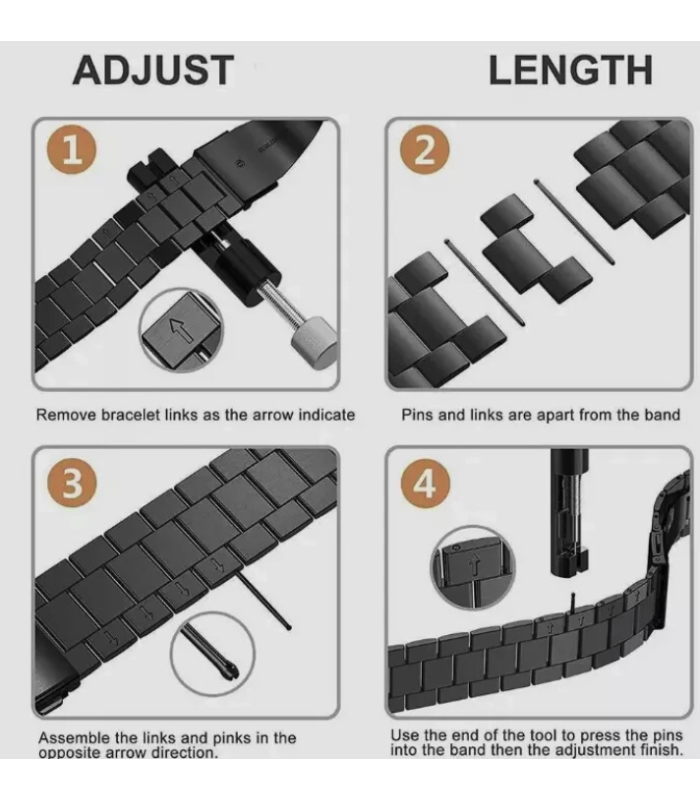 ADJUST LENGTH

1

Remove bracelet links as the arrow indicate

2

Pins and links are apart from the band

3

Assemble the links and pinks in the opposite arrow direction.

4

Use the end of the tool to press the pins into the band then the adjustment finish.