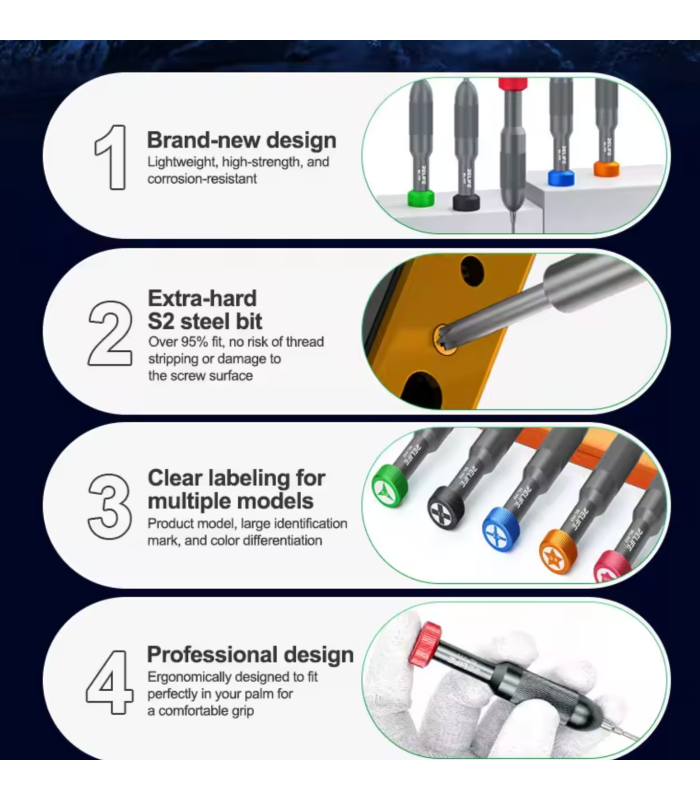 1
Brand-new design
Lightweight, high-strength, and corrosion-resistant

2
Extra-hard S2 steel bit
Over 95% fit, no risk of thread stripping or damage to the screw surface

3
Clear labeling for multiple models
Product model, large identification mark, and color differentiation

4
Professional design
Ergonomically designed to fit perfectly in your palm for a comfortable grip