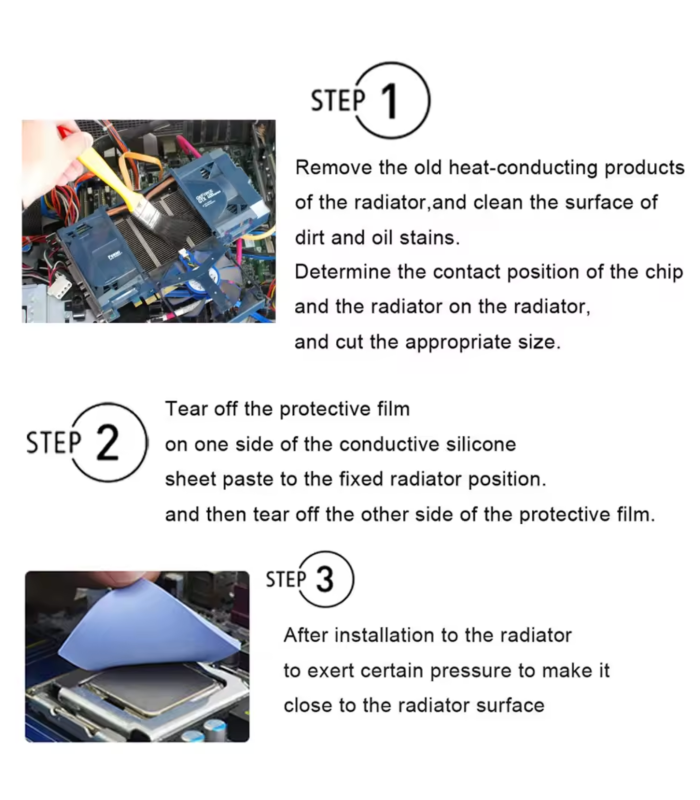 STEP 1

Remove the old heat-conducting products of the radiator,and clean the surface of dirt and oil stains.
Determine the contact position of the chip and the radiator on the radiator,
and cut the appropriate size.

STEP 2

Tear off the protective film
on one side of the conductive silicone
sheet paste to the fixed radiator position.
and then tear off the other side of the protective film.

STEP 3

After installation to the radiator
to exert certain pressure to make it
close to the radiator surface