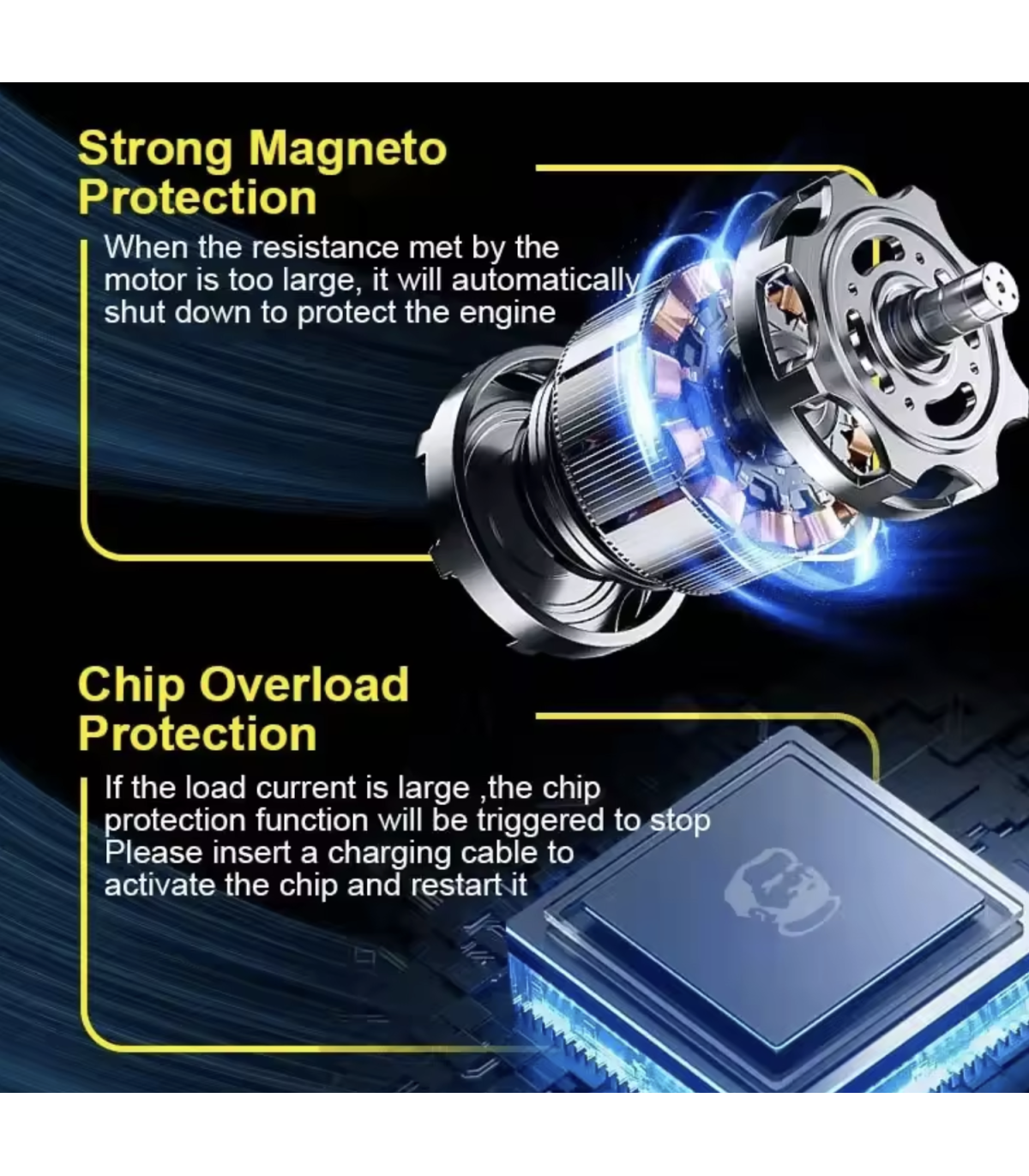 Strong Magneto Protection

When the resistance met by the motor is too large, it will automatically shut down to protect the engine

Chip Overload Protection

If the load current is large ,the chip protection function will be triggered to stop Please insert a charging cable to activate the chip and restart it