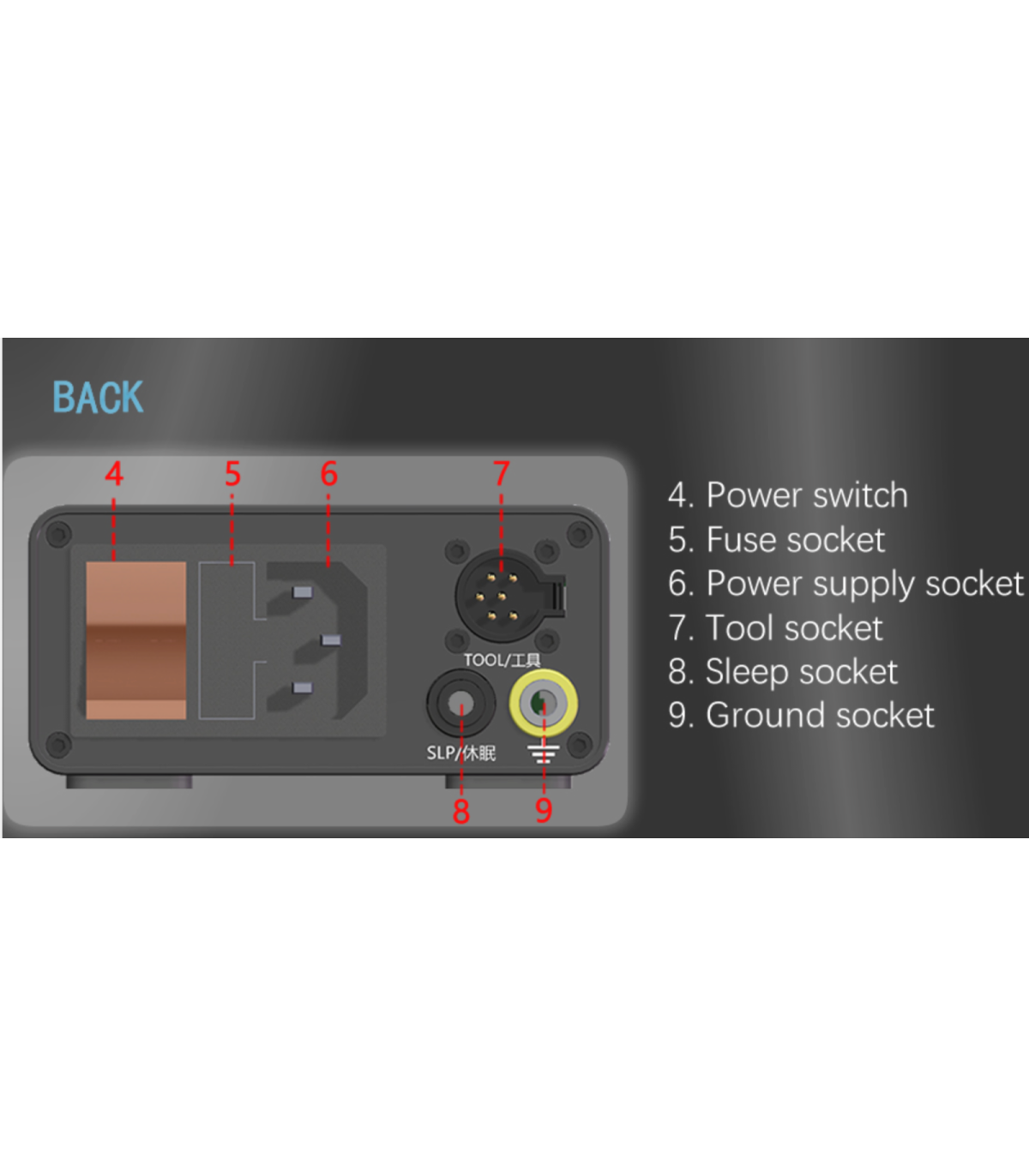 BACK

4 5 6 7

TOOL/工具

SLP/休眠

8 9

4. Power switch
5. Fuse socket
6. Power supply socket
7. Tool socket
8. Sleep socket
9. Ground socket